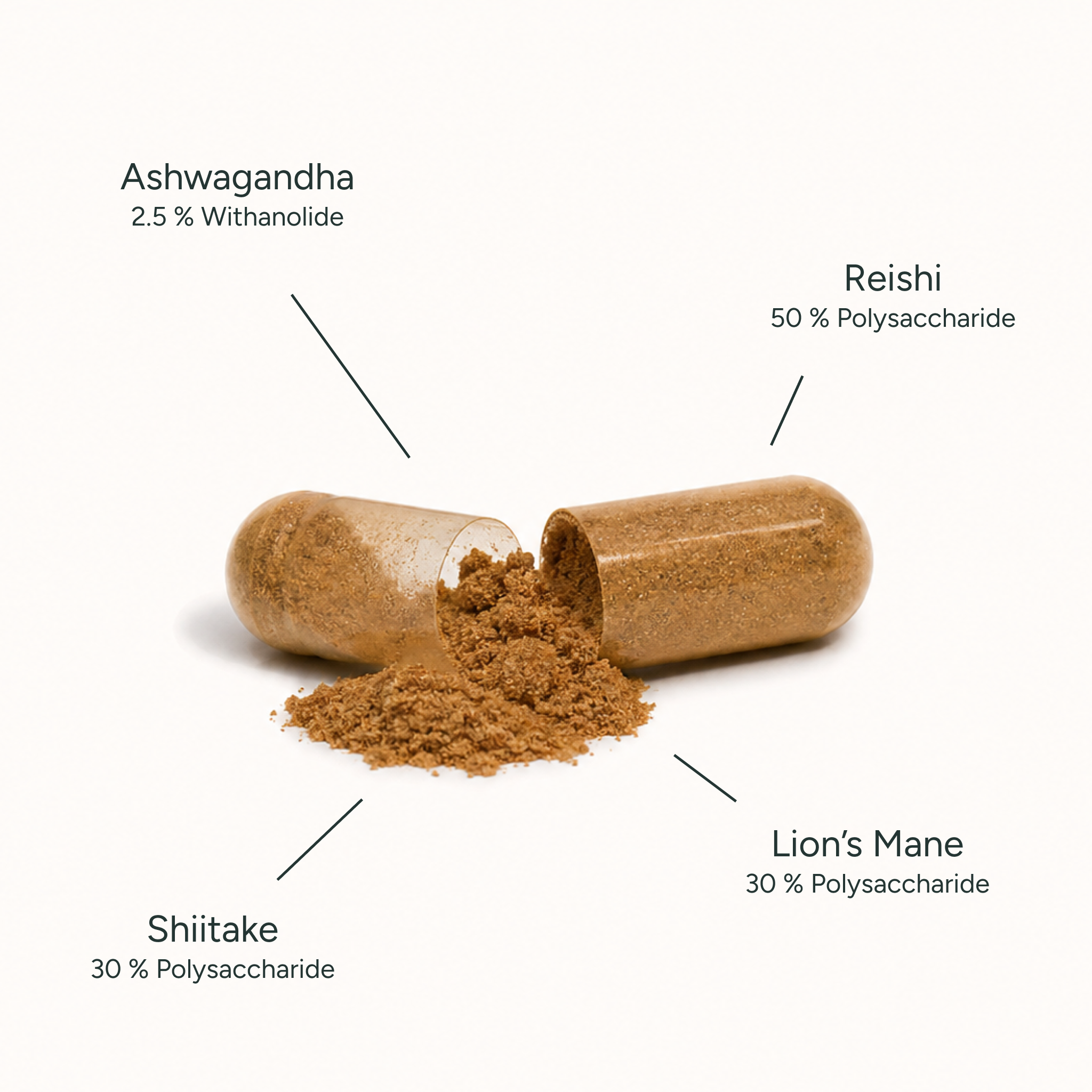 Ashwagandha
2.5 % Withanolide

Reishi
50 % Polysaccharide

Lion's Mane
30 % Polysaccharide

Shiitake
30 % Polysaccharide