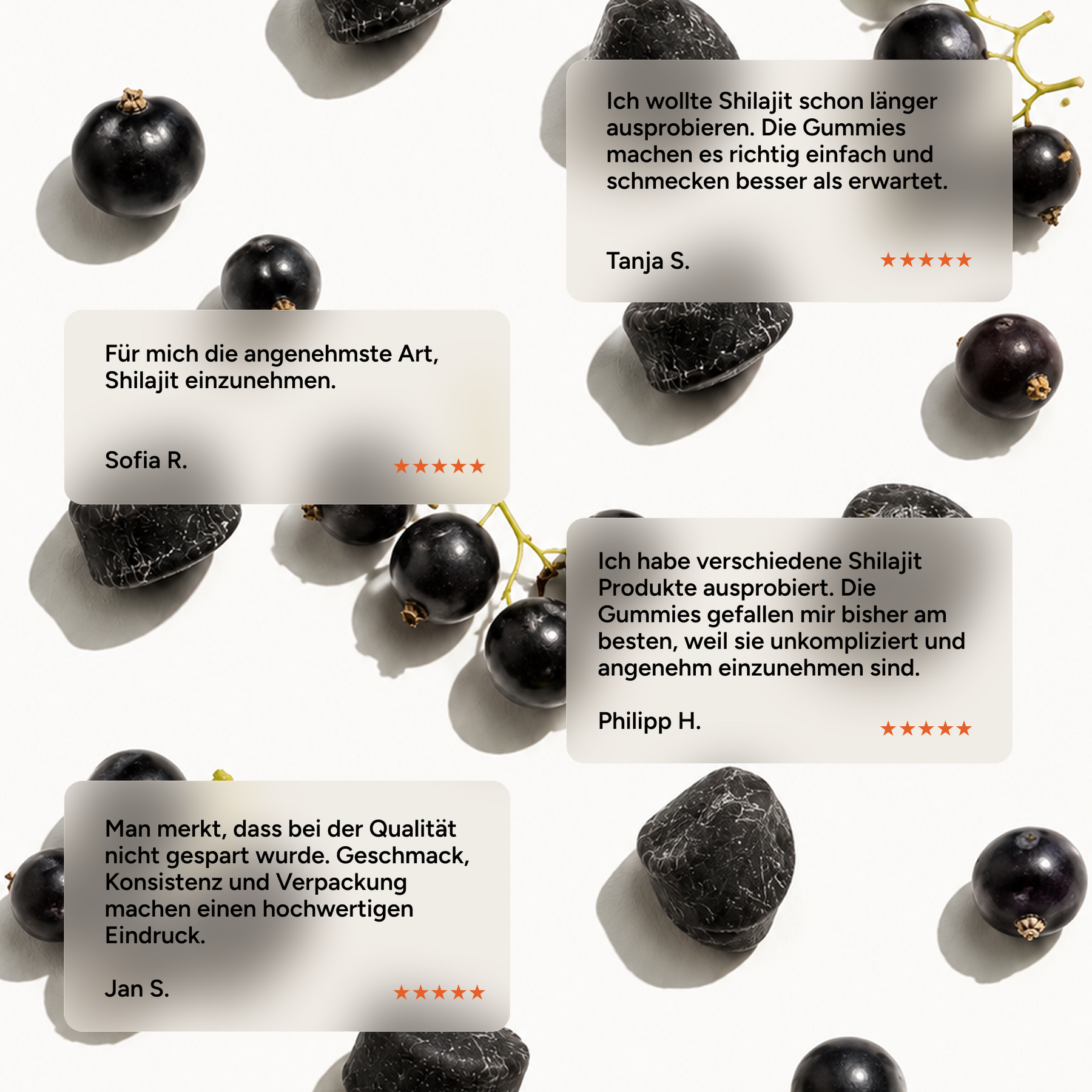 Ich wollte Shilajit schon länger ausprobieren. Die Gummies machen es richtig einfach und schmecken besser als erwartet.

Tanja S.
★★★★★

Für mich die angenehmste Art, Shilajit einzunehmen.

Sofia R.
★★★★★

Ich habe verschiedene Shilajit Produkte ausprobiert. Die Gummies gefallen mir bisher am besten, weil sie unkompliziert und angenehm einzunehmen sind.

Philipp H.
★★★★★

Man merkt, dass bei der Qualität nicht gespart wurde. Geschmack, Konsistenz und Verpackung machen einen hochwertigen Eindruck.

Jan S.
★★★★★